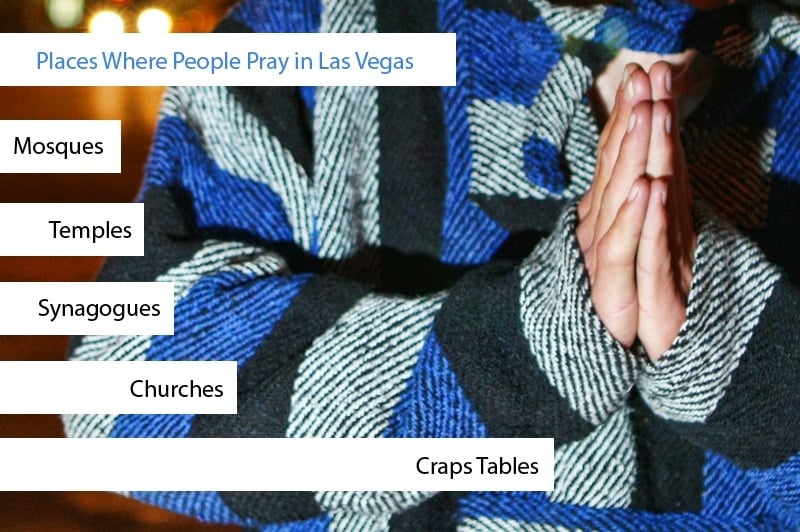 Places Where People Pray in Las Vegas

Mosques

Temples

Synagogues

Churches

Craps Tables