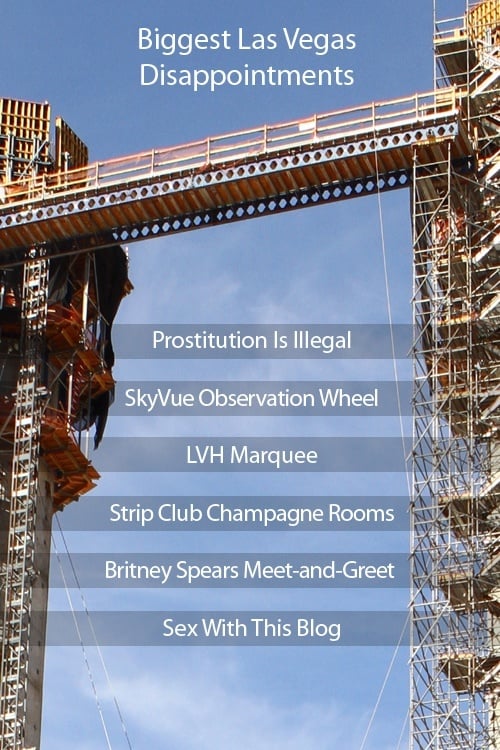 Biggest Las Vegas Disappointments

Prostitution Is Illegal

SkyVue Observation Wheel

LVH Marquee

Strip Club Champagne Rooms

Britney Spears Meet-and-Greet

Sex With This Blog