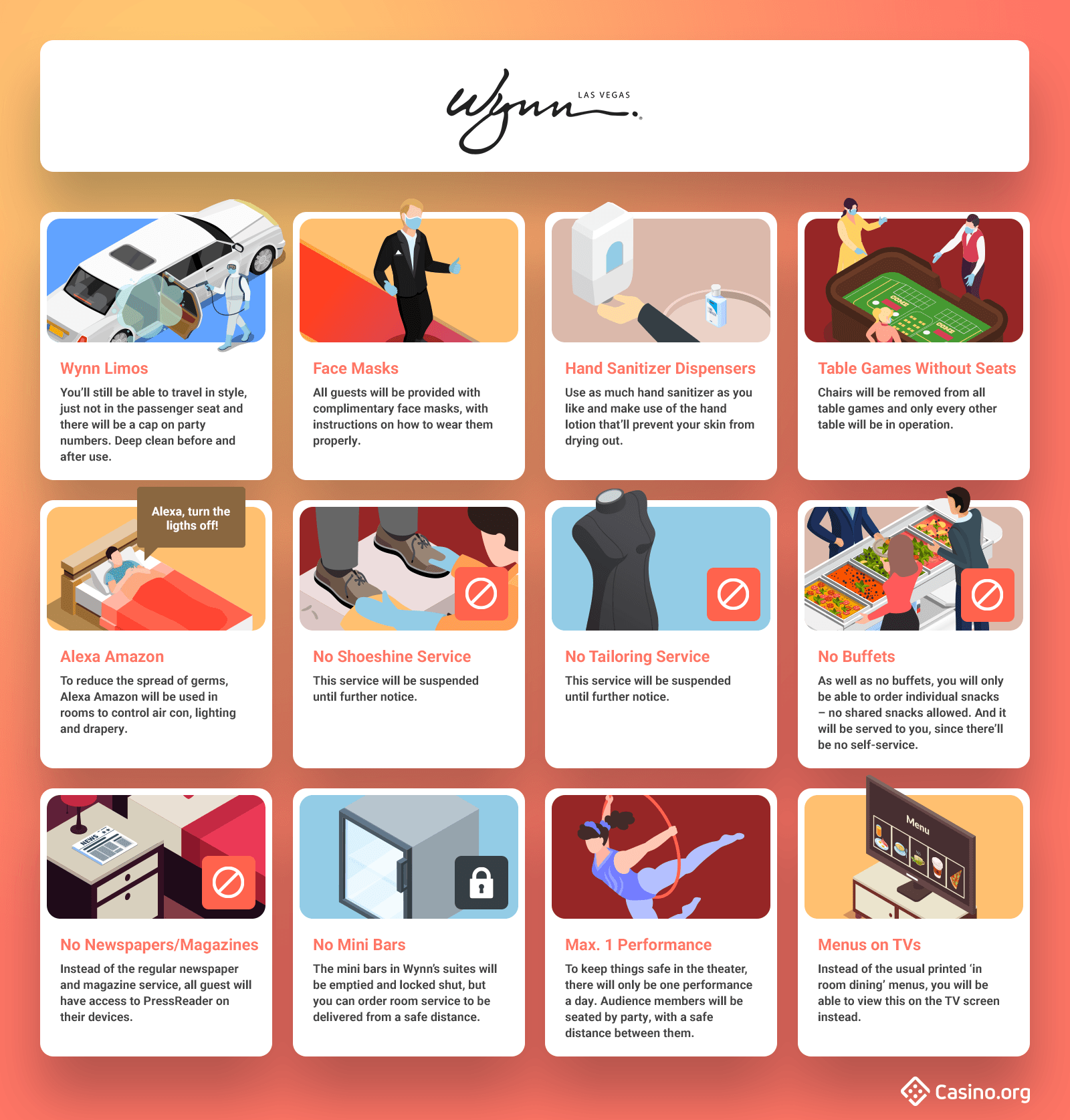 Wynn LAS VEGAS

Wynn Limos

You'll still be able to travel in style, just not in the passenger seat and there will be a cap on party numbers. Deep clean before and after use.

Face Masks

All guests will be provided with complimentary face masks, with instructions on how to wear them properly.

Hand Sanitizer Dispensers

Use as much hand sanitizer as you like and make use of the hand lotion that'll prevent your skin from drying out.

Table Games Without Seats

Chairs will be removed from all table games and only every other table will be in operation.

Alexa, turn the ligths off!

Alexa Amazon

To reduce the spread of germs, Alexa Amazon will be used in rooms to control air con, lighting and drapery.

No Shoeshine Service

This service will be suspended until further notice.

No Tailoring Service

This service will be suspended until further notice.

No Buffets

As well as no buffets, you will only be able to order individual snacks – no shared snacks allowed. And it will be served to you, since there'll be no self-service.

NEWS

No Newspapers/Magazines

Instead of the regular newspaper and magazine service, all guest will have access to PressReader on their devices.

No Mini Bars

The mini bars in Wynn's suites will be emptied and locked shut, but you can order room service to be delivered from a safe distance.

Max. 1 Performance

To keep things safe in the theater, there will only be one performance a day. Audience members will be seated by party, with a safe distance between them.

Menu

Menus on TVs

Instead of the usual printed 'in room dining' menus, you will be able to view this on the TV screen instead.

Casino.org