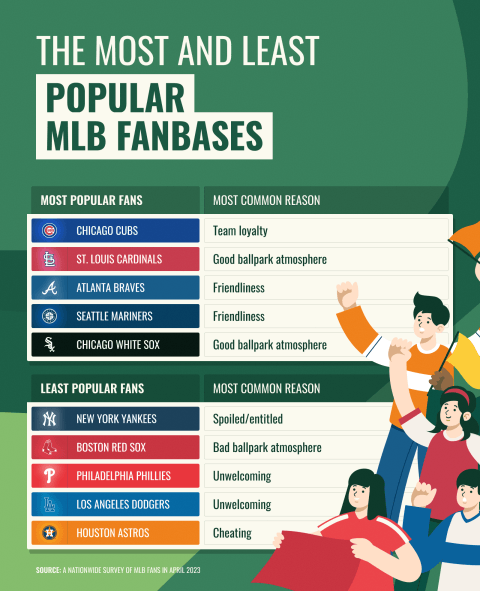 THE MOST AND LEAST
POPULAR MLB FANBASES

| MOST POPULAR FANS | MOST COMMON REASON |
|---|---|
| CHICAGO CUBS | Team loyalty |
| ST. LOUIS CARDINALS | Good ballpark atmosphere |
| ATLANTA BRAVES | Friendliness |
| SEATTLE MARINERS | Friendliness |
| CHICAGO WHITE SOX | Good ballpark atmosphere |

| LEAST POPULAR FANS | MOST COMMON REASON |
|---|---|
| NEW YORK YANKEES | Spoiled/entitled |
| BOSTON RED SOX | Bad ballpark atmosphere |
| PHILADELPHIA PHILLIES | Unwelcoming |
| LOS ANGELES DODGERS | Unwelcoming |
| HOUSTON ASTROS | Cheating |

SOURCE: A NATIONWIDE SURVEY OF MLB FANS IN APRIL 2023