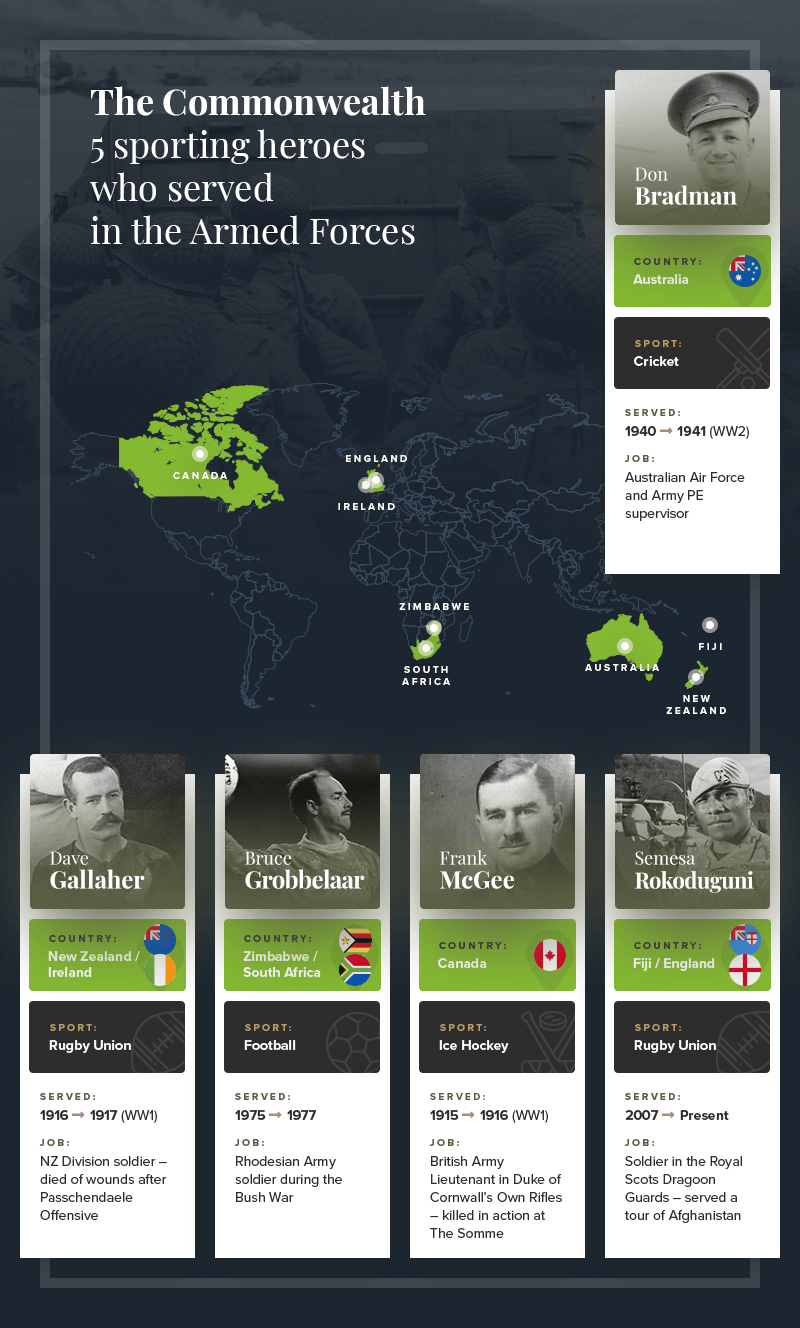 The Commonwealth
5 sporting heroes who served in the Armed Forces

Don
Bradman

COUNTRY:
Australia

SPORT:
Cricket

SERVED:
1940 → 1941 (WW2)

JOB:
Australian Air Force and Army PE supervisor

CANADA
ENGLAND
IRELAND
ZIMBABWE
SOUTH AFRICA
AUSTRALIA
FIJI
NEW ZEALAND

Dave
Gallaher

COUNTRY:
New Zealand / Ireland

SPORT:
Rugby Union

SERVED:
1916 → 1917 (WW1)

JOB:
NZ Division soldier – died of wounds after Passchendaele Offensive

Bruce
Grobbelaar

COUNTRY:
Zimbabwe / South Africa

SPORT:
Football

SERVED:
1975 → 1977

JOB:
Rhodesian Army soldier during the Bush War

Frank
McGee

COUNTRY:
Canada

SPORT:
Ice Hockey

SERVED:
1915 → 1916 (WW1)

JOB:
British Army Lieutenant in Duke of Cornwall's Own Rifles – killed in action at The Somme

Semesa
Rokoduguni

COUNTRY:
Fiji / England

SPORT:
Rugby Union

SERVED:
2007 → Present

JOB:
Soldier in the Royal Scots Dragoon Guards – served a tour of Afghanistan