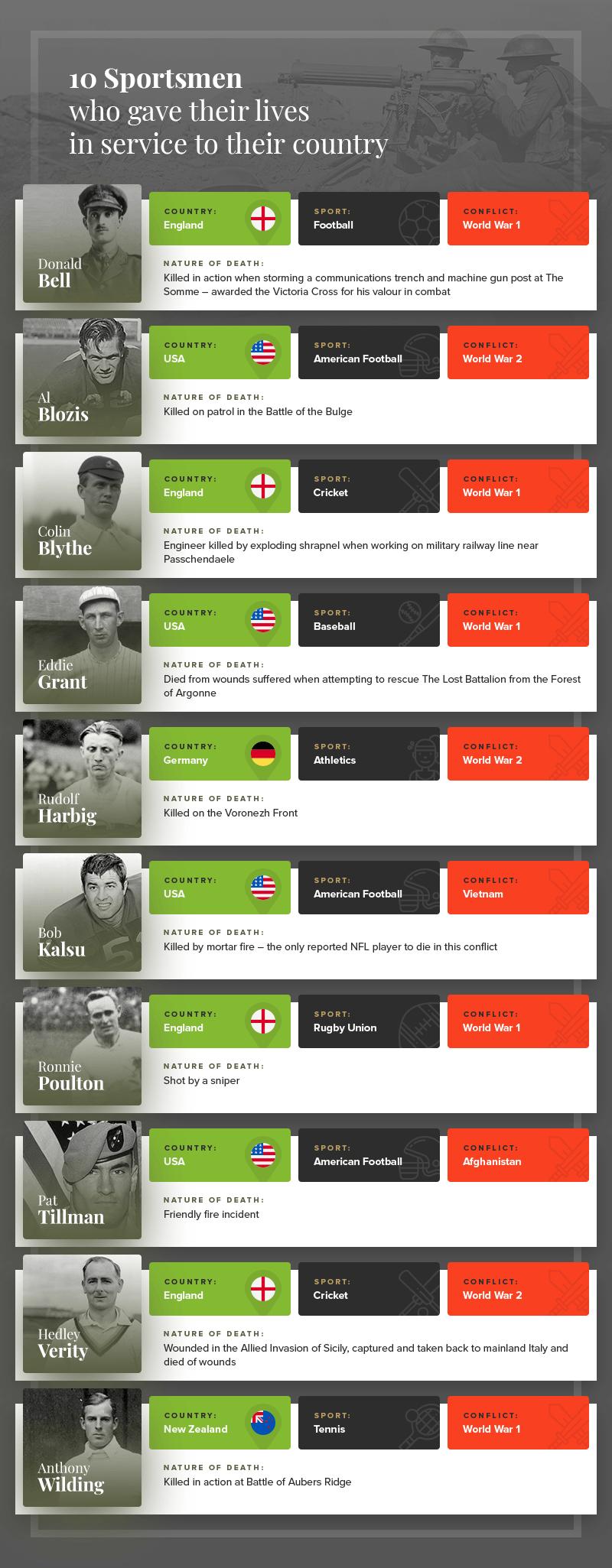 10 Sportsmen
who gave their lives
in service to their country

Donald
Bell

COUNTRY:
England

SPORT:
Football

CONFLICT:
World War 1

NATURE OF DEATH:
Killed in action when storming a communications trench and machine gun post at The Somme – awarded the Victoria Cross for his valour in combat

Al
Blozis

COUNTRY:
USA

SPORT:
American Football

CONFLICT:
World War 2

NATURE OF DEATH:
Killed on patrol in the Battle of the Bulge

Colin
Blythe

COUNTRY:
England

SPORT:
Cricket

CONFLICT:
World War 1

NATURE OF DEATH:
Engineer killed by exploding shrapnel when working on military railway line near Passchendaele

Eddie
Grant

COUNTRY:
USA

SPORT:
Baseball

CONFLICT:
World War 1

NATURE OF DEATH:
Died from wounds suffered when attempting to rescue The Lost Battalion from the Forest of Argonne

Rudolf
Harbig

COUNTRY:
Germany

SPORT:
Athletics

CONFLICT:
World War 2

NATURE OF DEATH:
Killed on the Voronezh Front

Bob
Kalsu

COUNTRY:
USA

SPORT:
American Football

CONFLICT:
Vietnam

NATURE OF DEATH:
Killed by mortar fire – the only reported NFL player to die in this conflict

Ronnie
Poulton

COUNTRY:
England

SPORT:
Rugby Union

CONFLICT:
World War 1

NATURE OF DEATH:
Shot by a sniper

Pat
Tillman

COUNTRY:
USA

SPORT:
American Football

CONFLICT:
Afghanistan

NATURE OF DEATH:
Friendly fire incident

Hedley
Verity

COUNTRY:
England

SPORT:
Cricket

CONFLICT:
World War 2

NATURE OF DEATH:
Wounded in the Allied Invasion of Sicily, captured and taken back to mainland Italy and died of wounds

Anthony
Wilding

COUNTRY:
New Zealand

SPORT:
Tennis

CONFLICT:
World War 1

NATURE OF DEATH:
Killed in action at Battle of Aubers Ridge