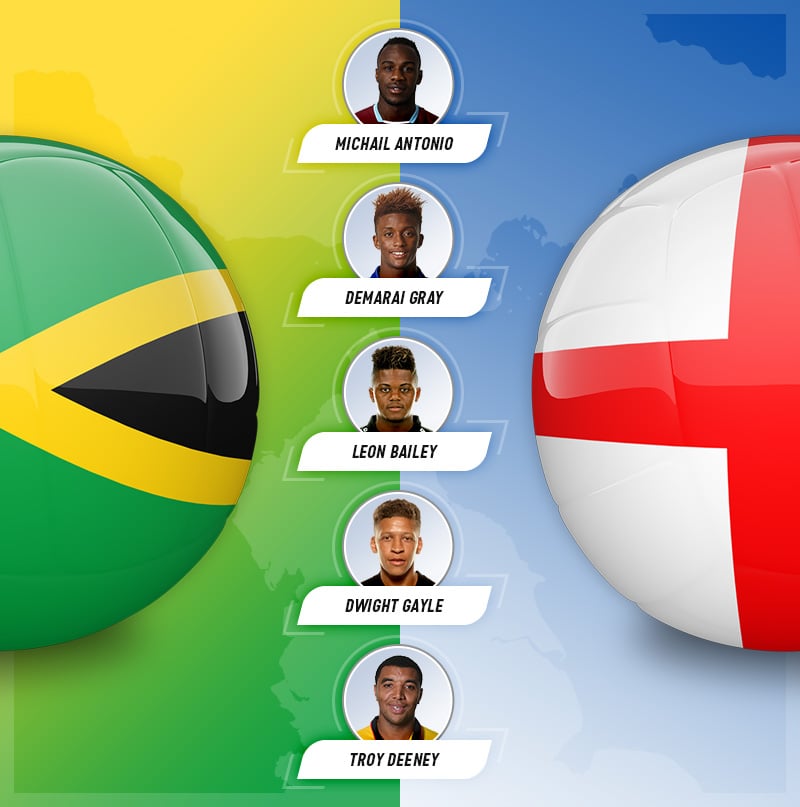 MICHAIL ANTONIO

DEMARAI GRAY

LEON BAILEY

DWIGHT GAYLE

TROY DEENEY