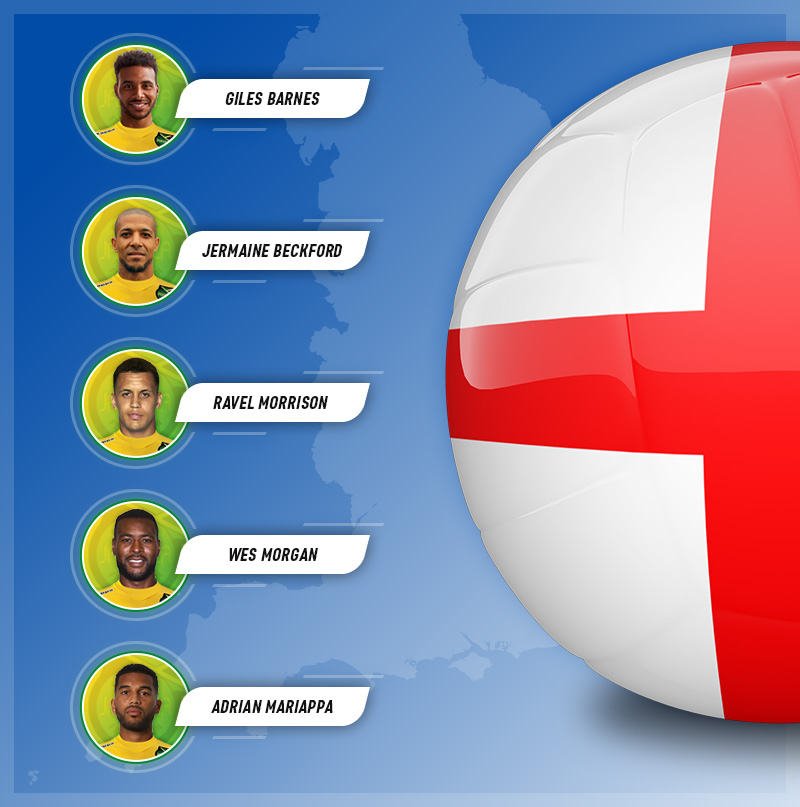 GILES BARNES

JERMAINE BECKFORD

RAVEL MORRISON

WES MORGAN

ADRIAN MARIAPPA