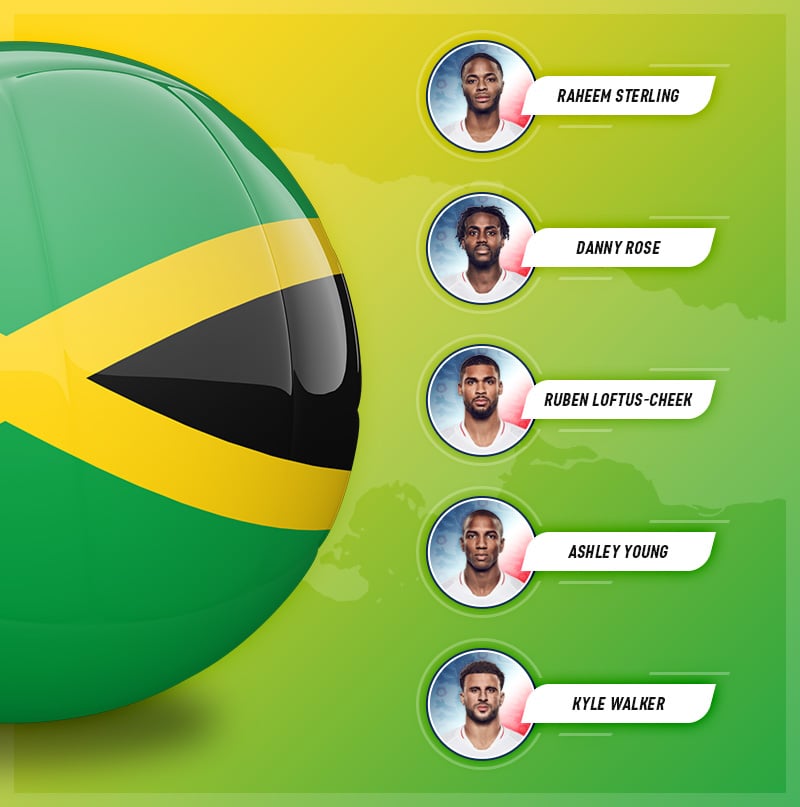 RAHEEM STERLING

DANNY ROSE

RUBEN LOFTUS-CHEEK

ASHLEY YOUNG

KYLE WALKER